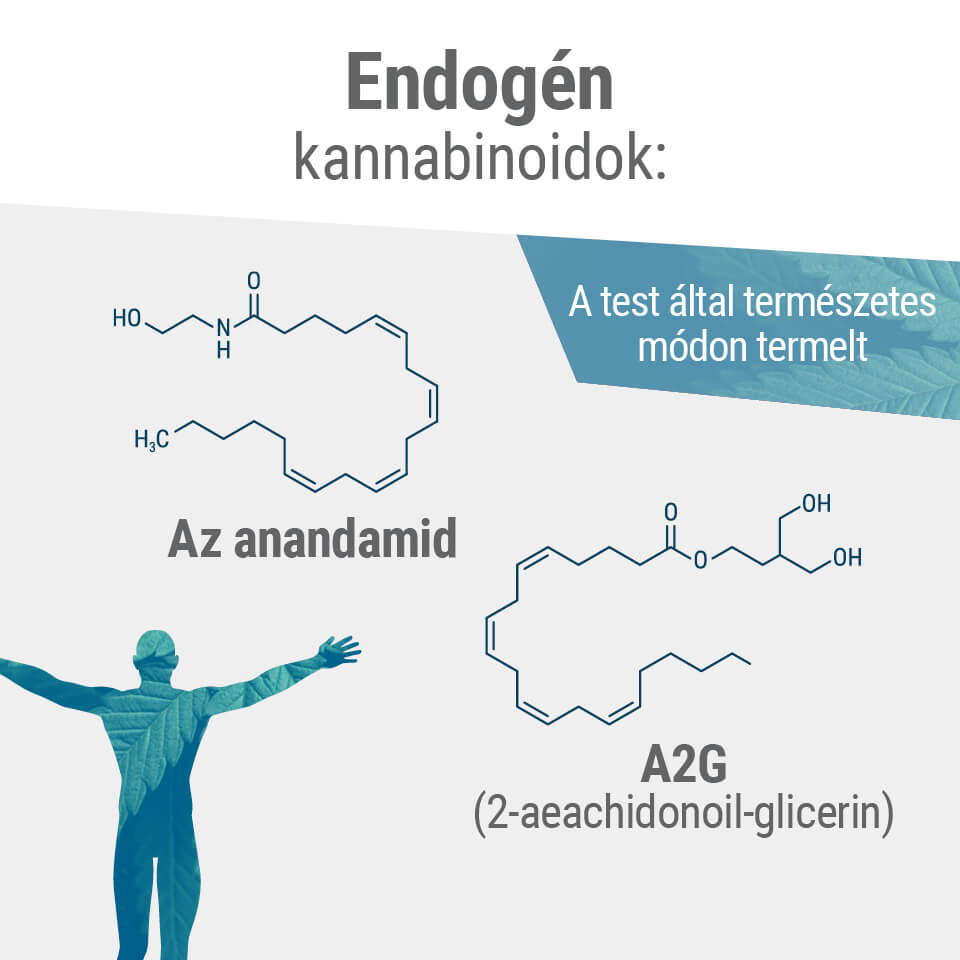 Endogén
kannabinoidok:

A test által természetes módon termelt

HO
N
H
O
$H_3C$

Az anandamid

O
O
OH
OH

A2G
(2-aeachidonoil-glicerin)